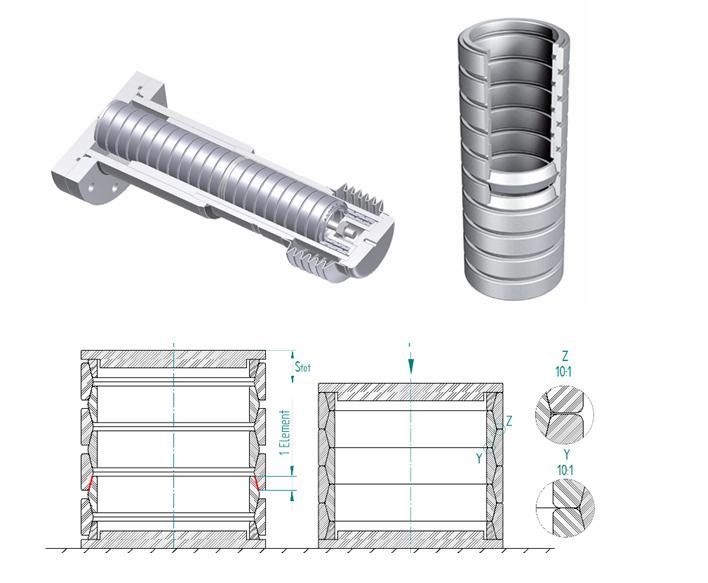 $S_{tot}$

1 Element

Z

Y

Z
10:1

Y
10:1